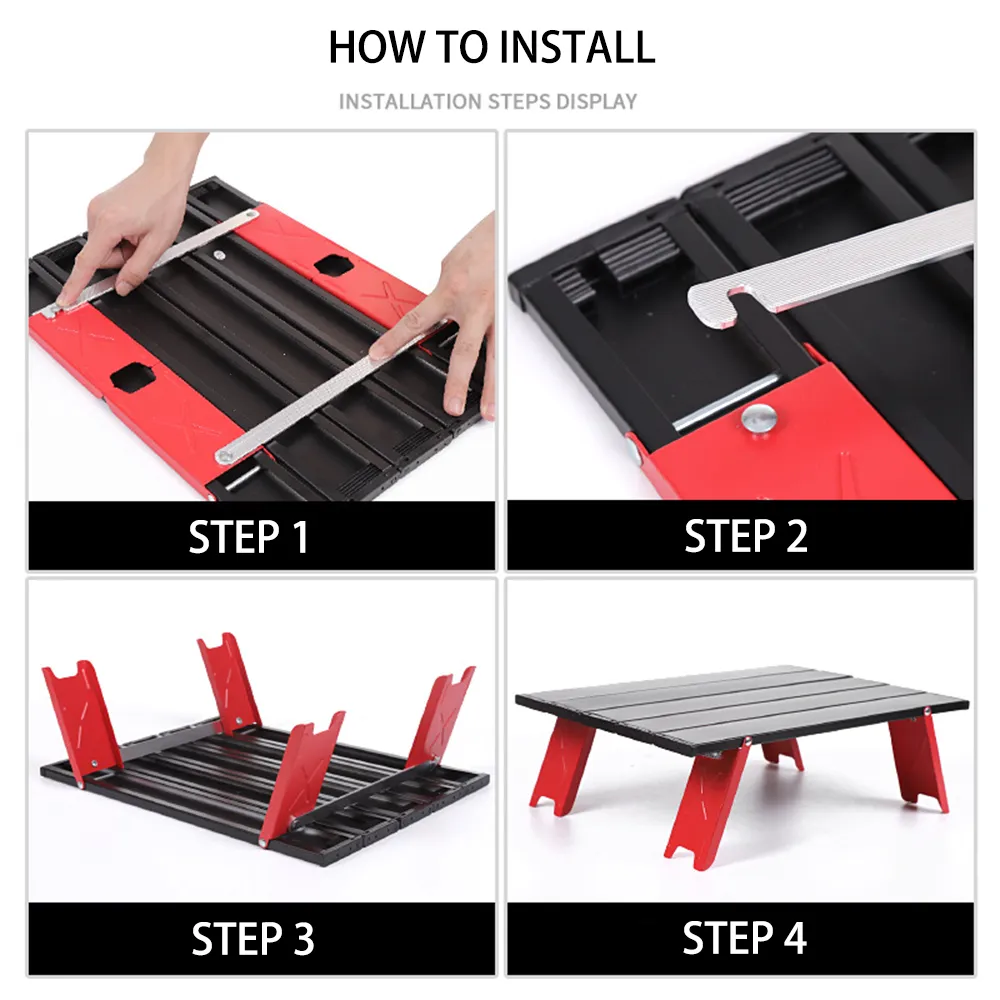 HOW TO INSTALL

INSTALLATION STEPS DISPLAY

STEP 1

STEP 2

STEP 3

STEP 4