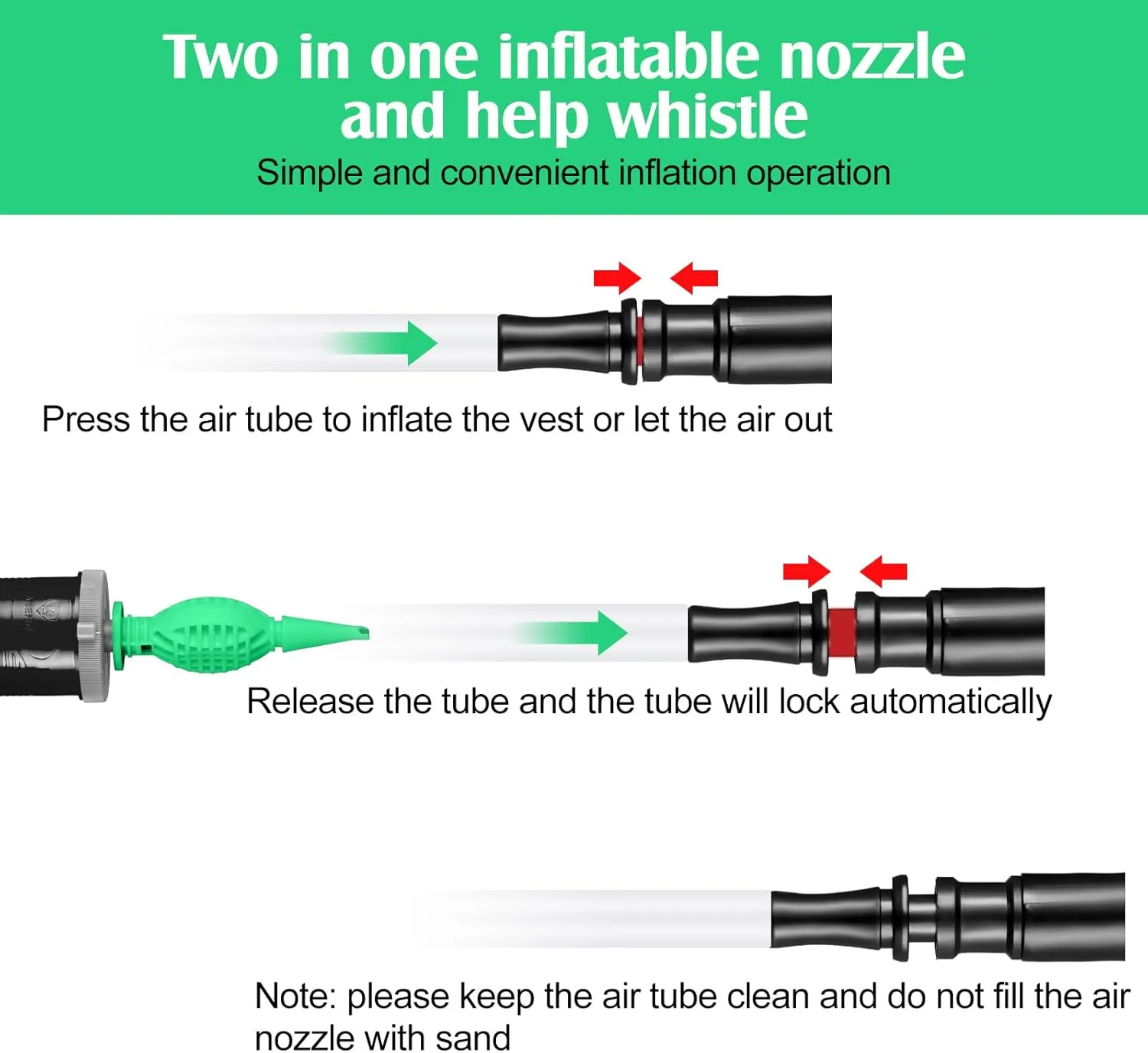 Two in one inflatable nozzle and help whistle
Simple and convenient inflation operation

Press the air tube to inflate the vest or let the air out

Release the tube and the tube will lock automatically

Note: please keep the air tube clean and do not fill the air nozzle with sand