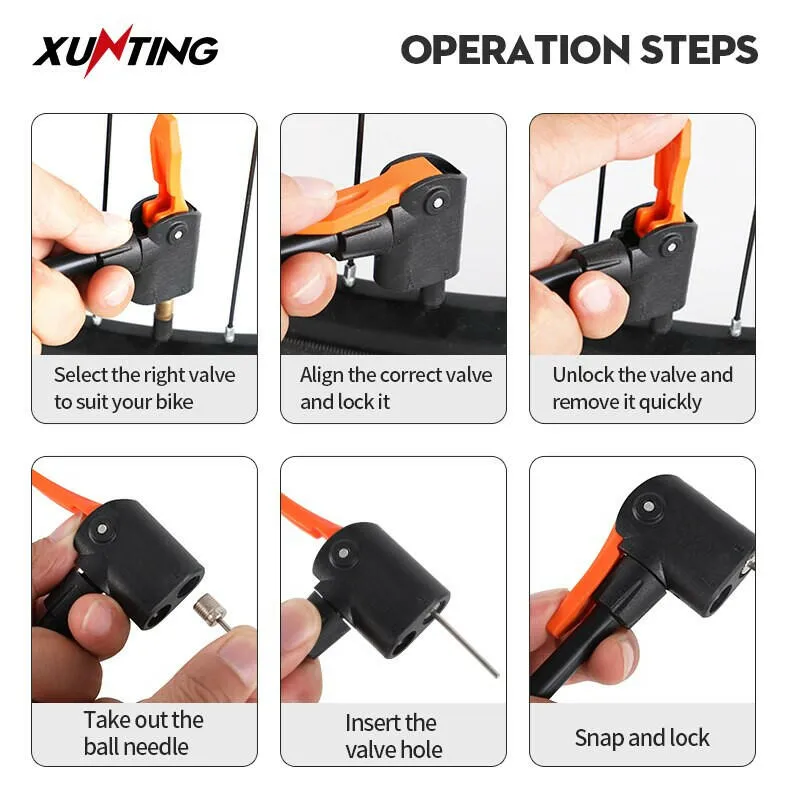 XUNTING

OPERATION STEPS

Select the right valve to suit your bike

Align the correct valve and lock it

Unlock the valve and remove it quickly

Take out the ball needle

Insert the valve hole

Snap and lock